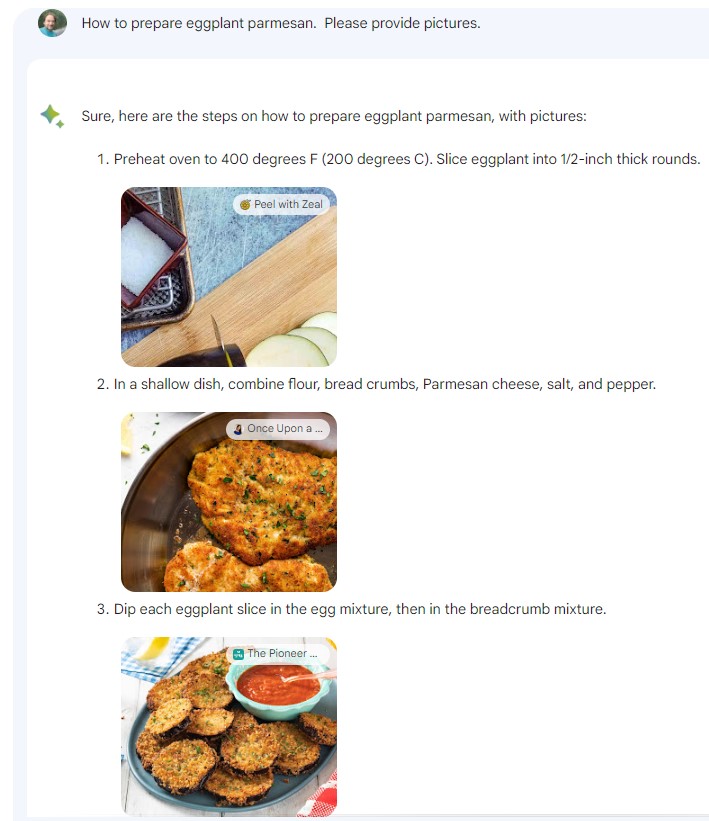 How to prepare eggplant parmesan. Please provide pictures.

Sure, here are the steps on how to prepare eggplant parmesan, with pictures:

1. Preheat oven to 400 degrees F (200 degrees C). Slice eggplant into 1/2-inch thick rounds.

Peel with Zeal

2. In a shallow dish, combine flour, bread crumbs, Parmesan cheese, salt, and pepper.

Once Upon a ...

3. Dip each eggplant slice in the egg mixture, then in the breadcrumb mixture.

The Pioneer ...